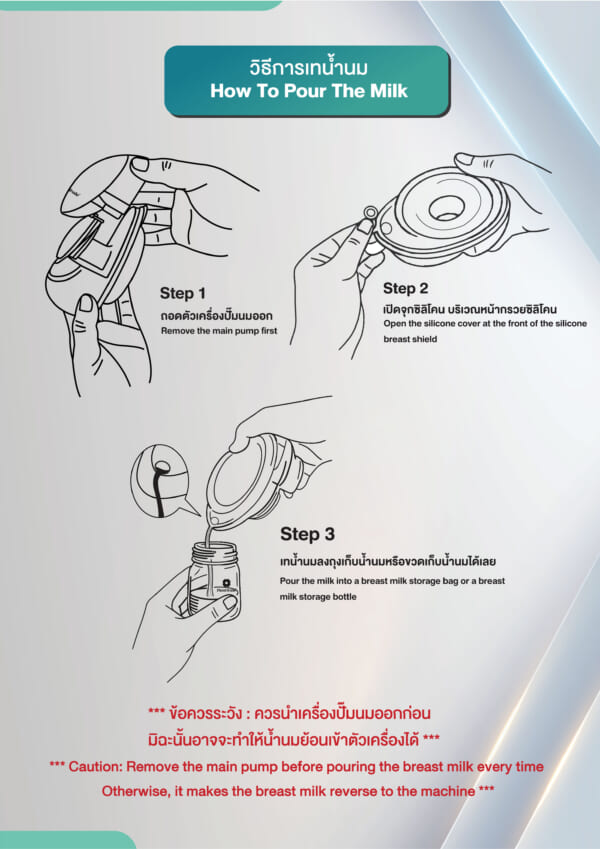 วิธีการเทน้ำนม
How To Pour The Milk

Step 1
ถอดตัวเครื่องปั๊มนมออก
Remove the main pump first

Step 2
เปิดจุกซิลิโคน บริเวณหน้ากรวยซิลิโคน
Open the silicone cover at the front of the silicone breast shield

Step 3
เทน้ำนมลงถุงเก็บน้ำนมหรือขวดเก็บน้ำนมได้เลย
Pour the milk into a breast milk storage bag or a breast milk storage bottle

*** ข้อควรระวัง : ควรนำเครื่องปั๊มนมออกก่อน มิฉะนั้นอาจจะทำให้น้ำนมย้อนเข้าตัวเครื่องได้ ***
*** Caution: Remove the main pump before pouring the breast milk every time Otherwise, it makes the breast milk reverse to the machine ***